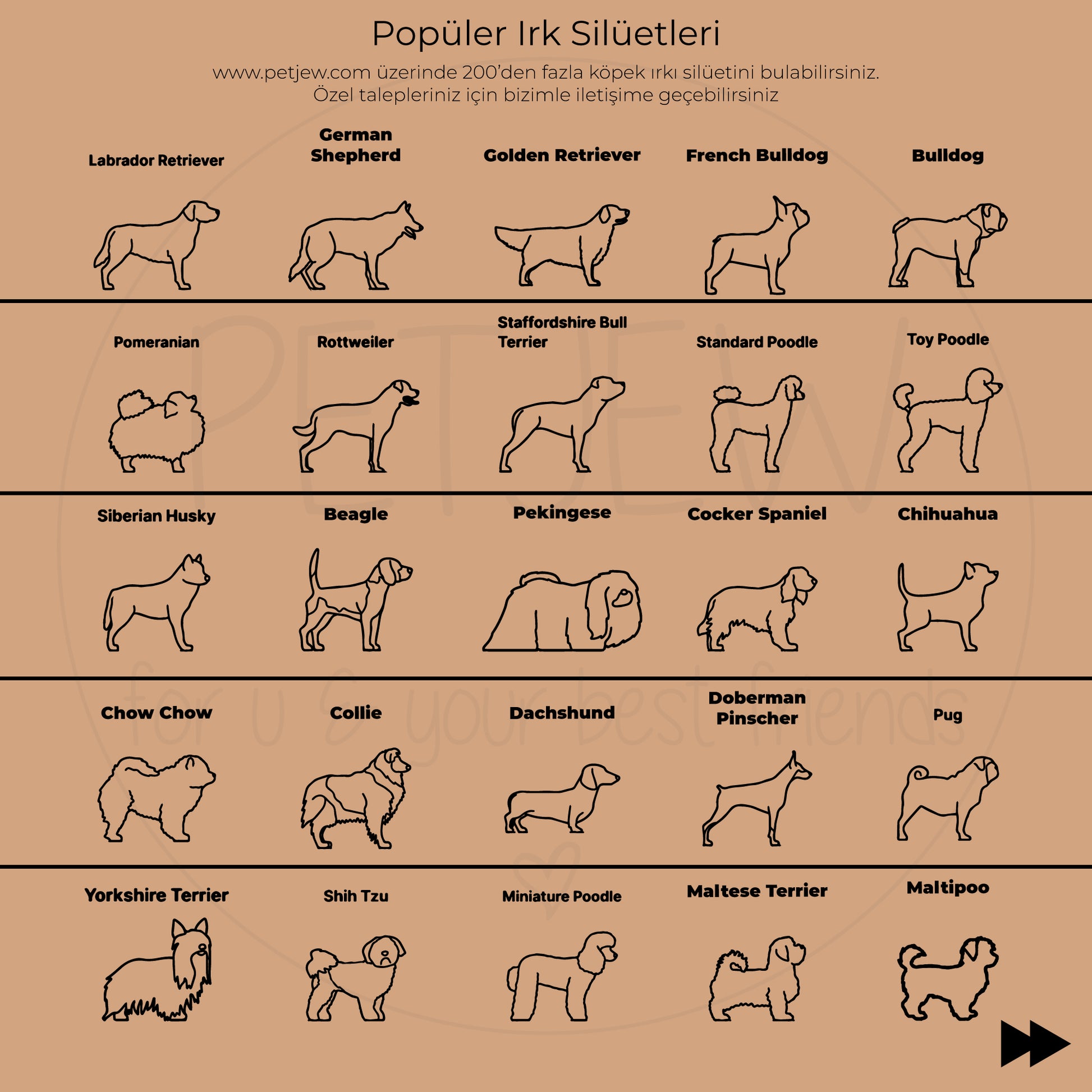 Popüler Irk Silüetleri

www.petjew.com üzerinde 200'den fazla köpek ırkı silüetini bulabilirsiniz. Özel talepleriniz için bizimle iletişime geçebilirsiniz

Labrador Retriever

German Shepherd

Golden Retriever

French Bulldog

Bulldog

Pomeranian

Rottweiler

Staffordshire Bull Terrier

Standard Poodle

Toy Poodle

Siberian Husky

Beagle

Pekingese

Cocker Spaniel

Chihuahua

Chow Chow

Collie

Dachshund

Doberman Pinscher

Pug

Yorkshire Terrier

Shih Tzu

Miniature Poodle

Maltese Terrier

Maltipoo

PETJEW
for u & your best friends