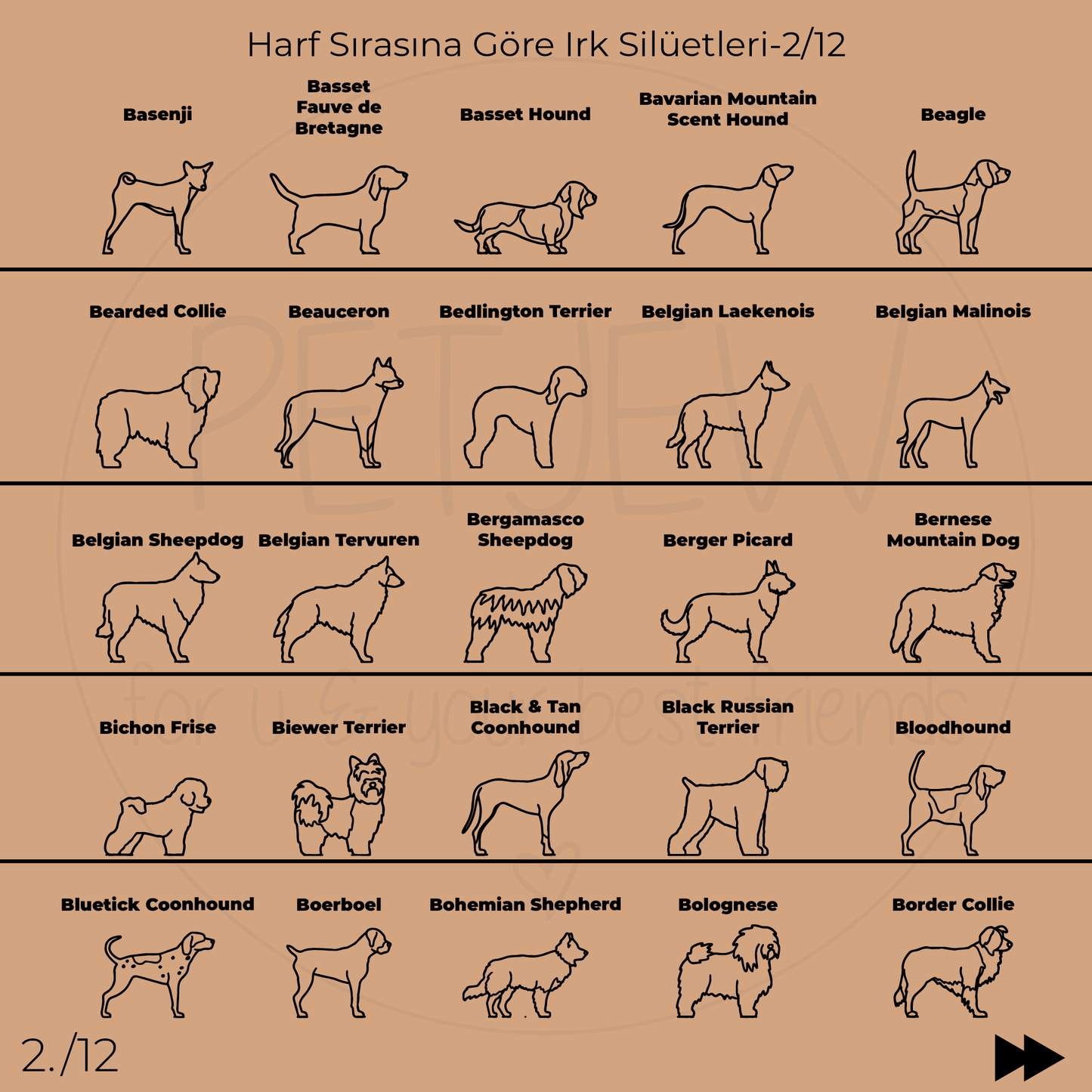 Harf Sırasına Göre Irk Silüetleri-2/12

Basenji

Basset Fauve de Bretagne

Basset Hound

Bavarian Mountain Scent Hound

Beagle

Bearded Collie

Beauceron

Bedlington Terrier

Belgian Laekenois

Belgian Malinois

Belgian Sheepdog

Belgian Tervuren

Bergamasco Sheepdog

Berger Picard

Bernese Mountain Dog

Bichon Frise

Biewer Terrier

Black & Tan Coonhound

Black Russian Terrier

Bloodhound

Bluetick Coonhound

Boerboel

Bohemian Shepherd

Bolognese

Border Collie

PETJEW

for u & your best friends

2./12